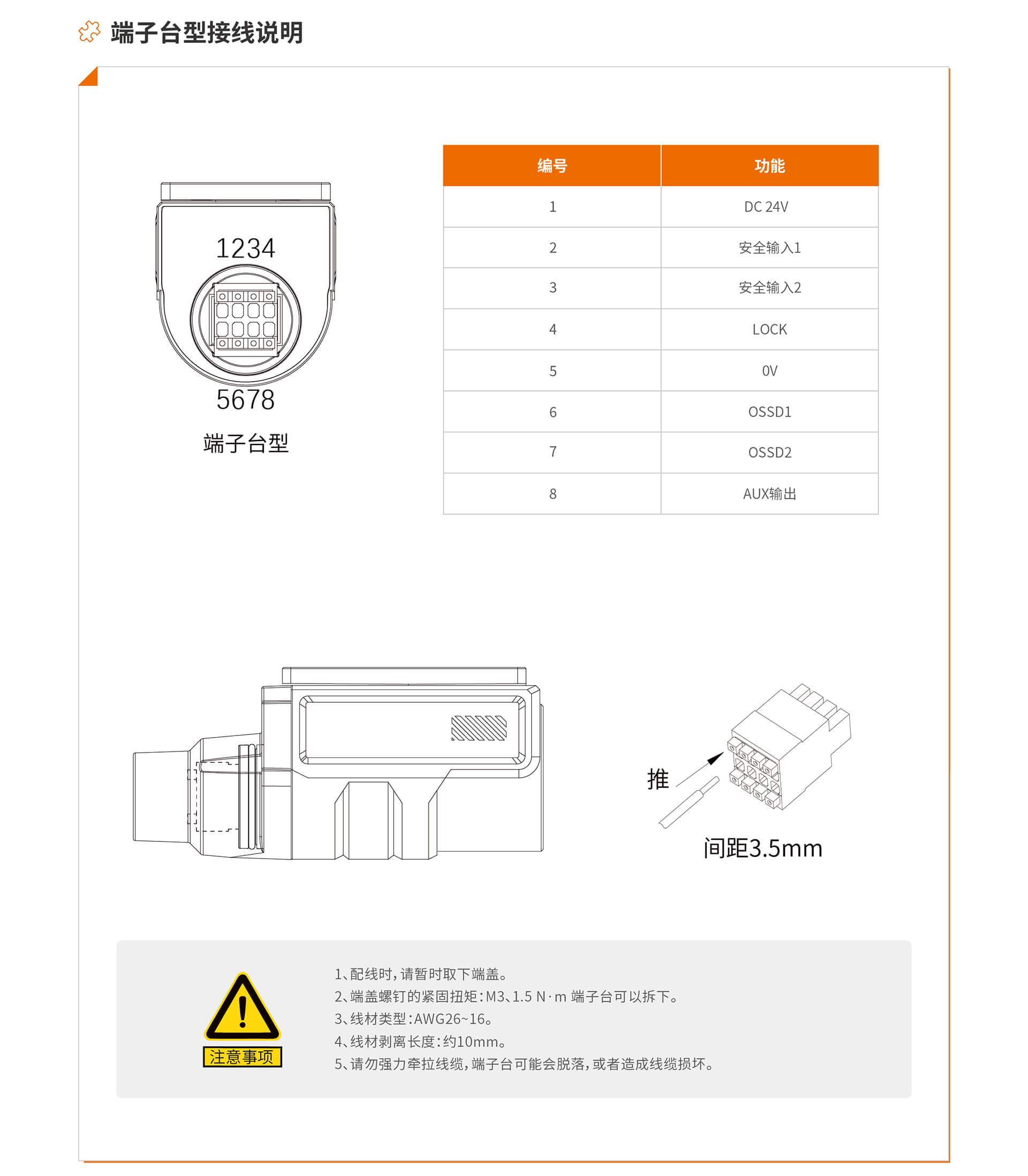 端子台型接线说明

1234

5678

端子台型

| 编号 | 功能 |
|---|---|
| 1 | DC 24V |
| 2 | 安全输入1 |
| 3 | 安全输入2 |
| 4 | LOCK |
| 5 | 0V |
| 6 | OSSD1 |
| 7 | OSSD2 |
| 8 | AUX输出 |

推

间距3.5mm

注意事项

1、配线时，请暂时取下端盖。
2、端盖螺钉的紧固扭矩：M3、1.5 N·m 端子台可以拆下。
3、线材类型：AWG26~16。
4、线材剥离长度：约10mm。
5、请勿强力牵拉线缆，端子台可能会脱落，或者造成线缆损坏。