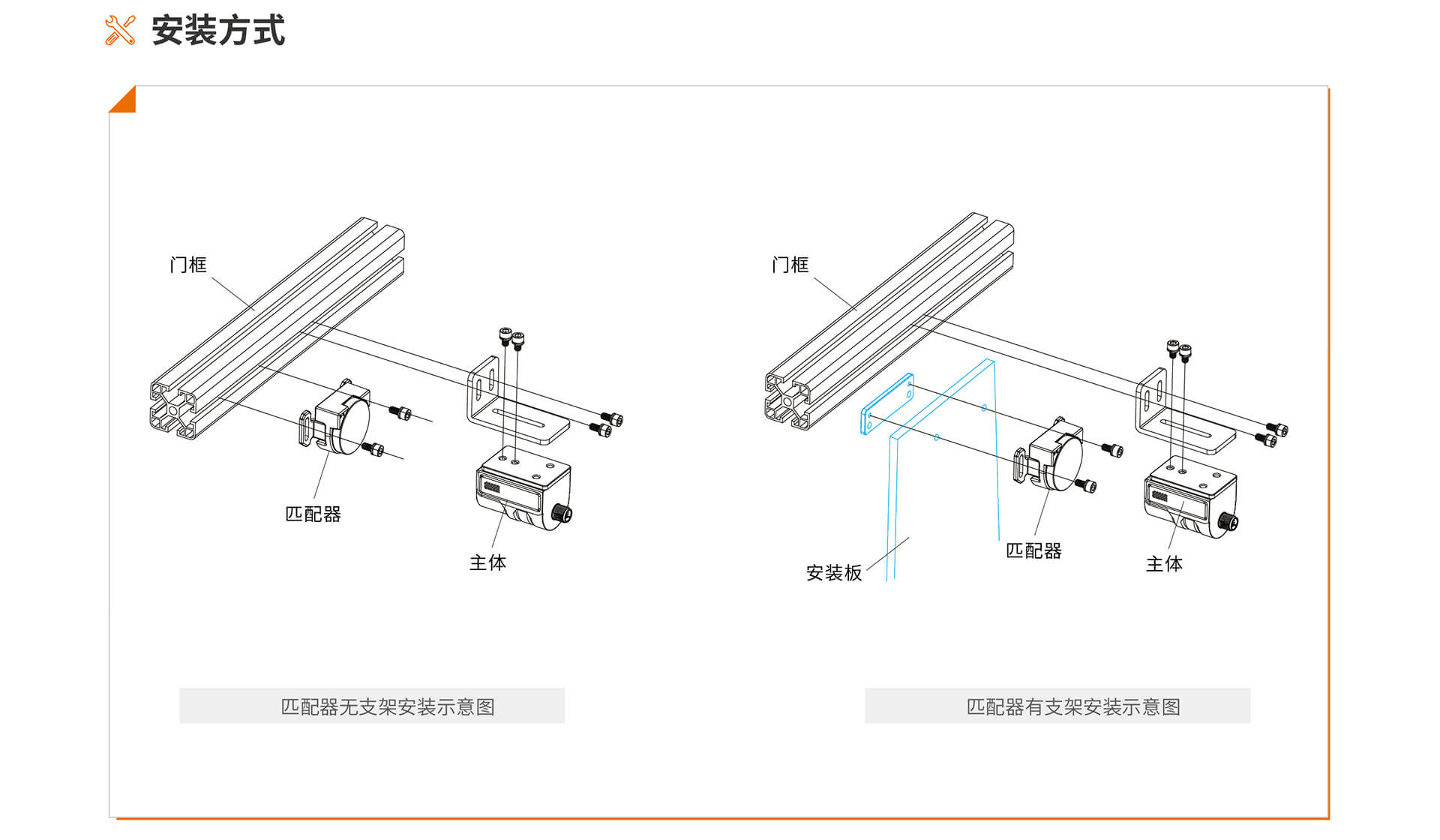 安装方式

门框

匹配器

主体

匹配器无支架安装示意图

门框

安装板

匹配器

主体

匹配器有支架安装示意图