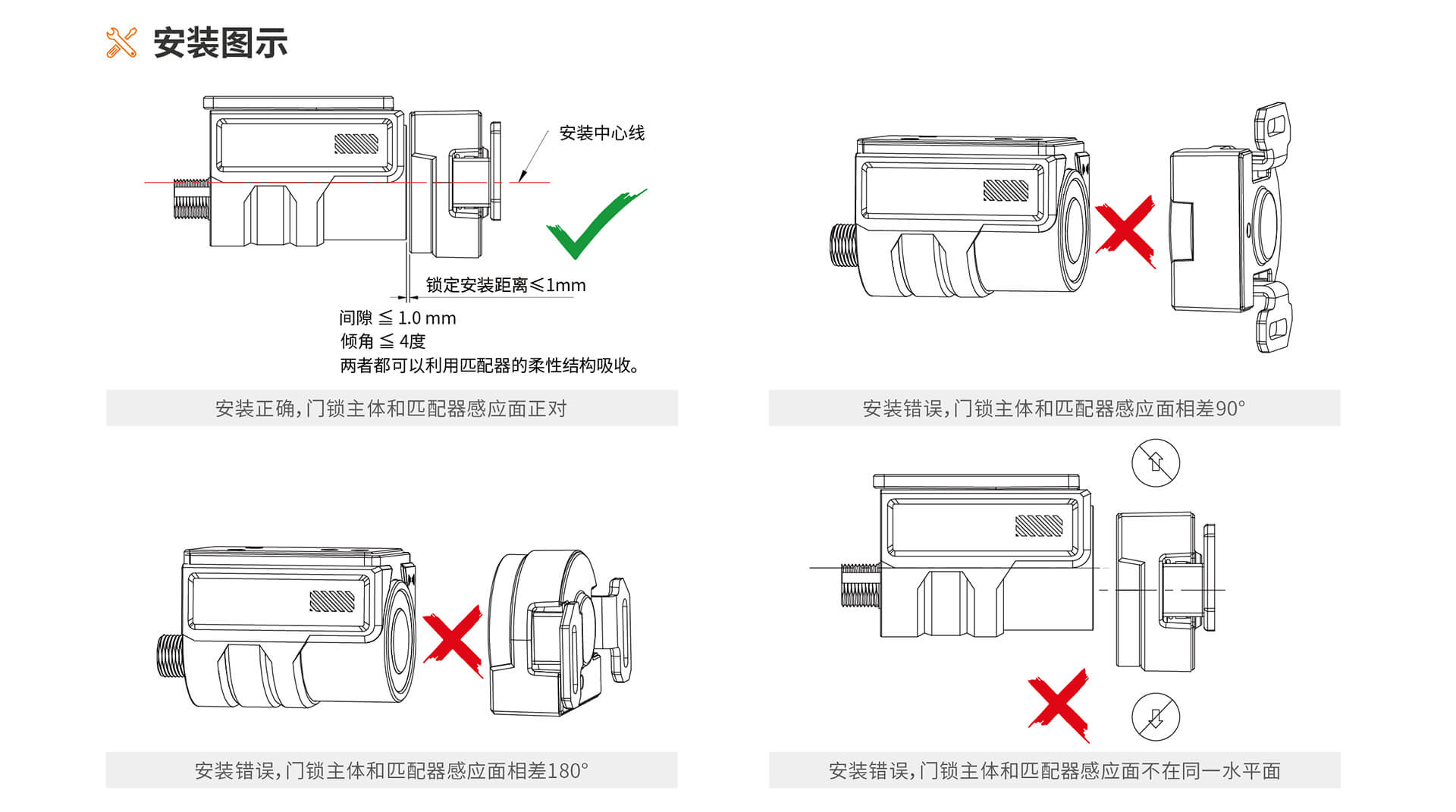 安装图示

安装中心线

锁定安装距离≤1mm

间隙 ≦ 1.0 mm
倾角 ≦ 4度
两者都可以利用匹配器的柔性结构吸收。

安装正确，门锁主体和匹配器感应面正对

安装错误，门锁主体和匹配器感应面相差90°

安装错误，门锁主体和匹配器感应面相差180°

安装错误，门锁主体和匹配器感应面不在同一水平面