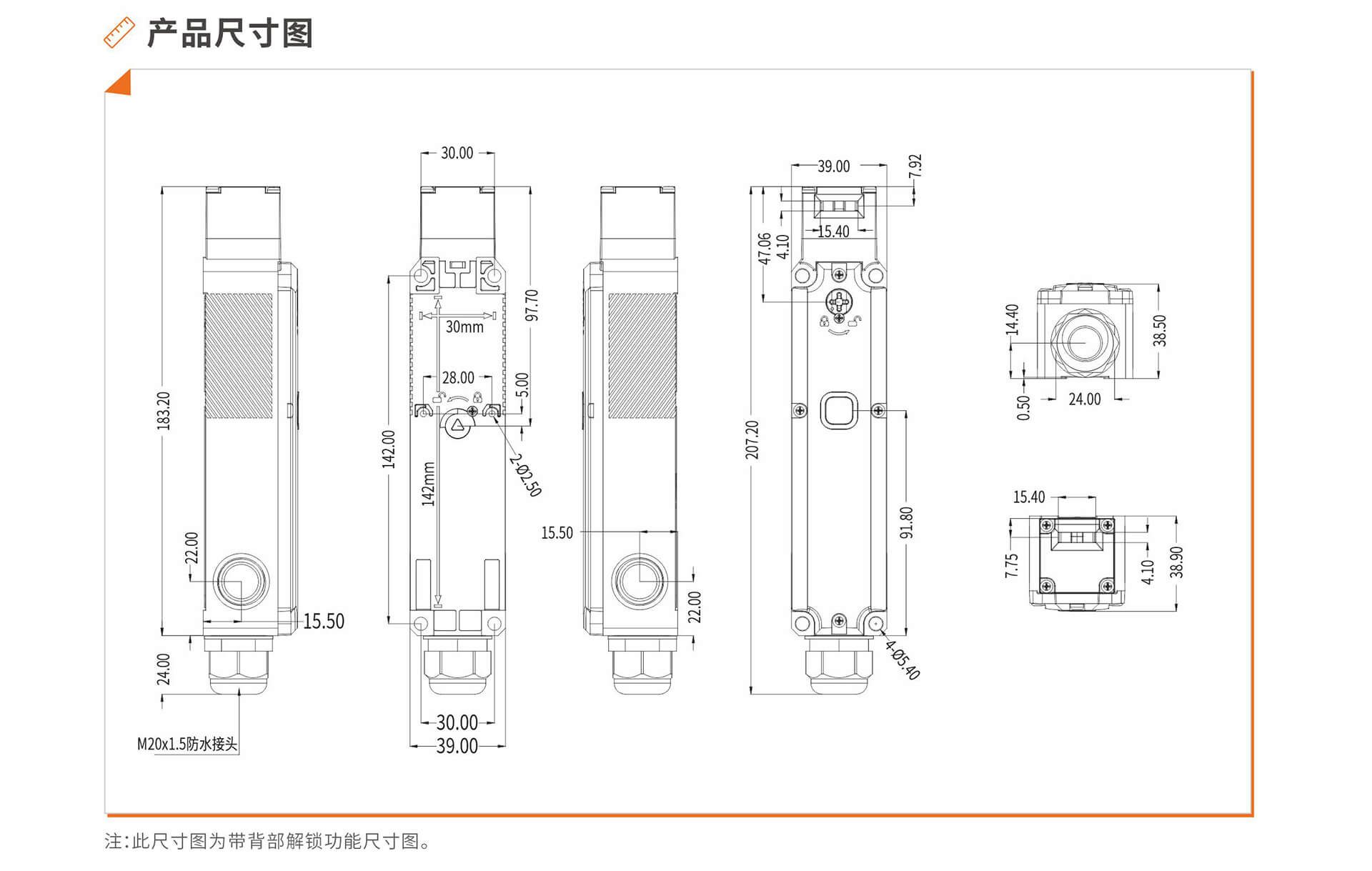 产品尺寸图

183.20
22.00
15.50
24.00
M20x1.5防水接头

30.00
97.70
30mm
28.00
5.00
142.00
142mm
2-Ø2.50
30.00
39.00

15.50
22.00

39.00
7.92
15.40
47.06
4.10
207.20
91.80
4-Ø5.40

14.40
38.50
0.50
24.00

15.40
7.75
4.10
38.90

注:此尺寸图为带背部解锁功能尺寸图。