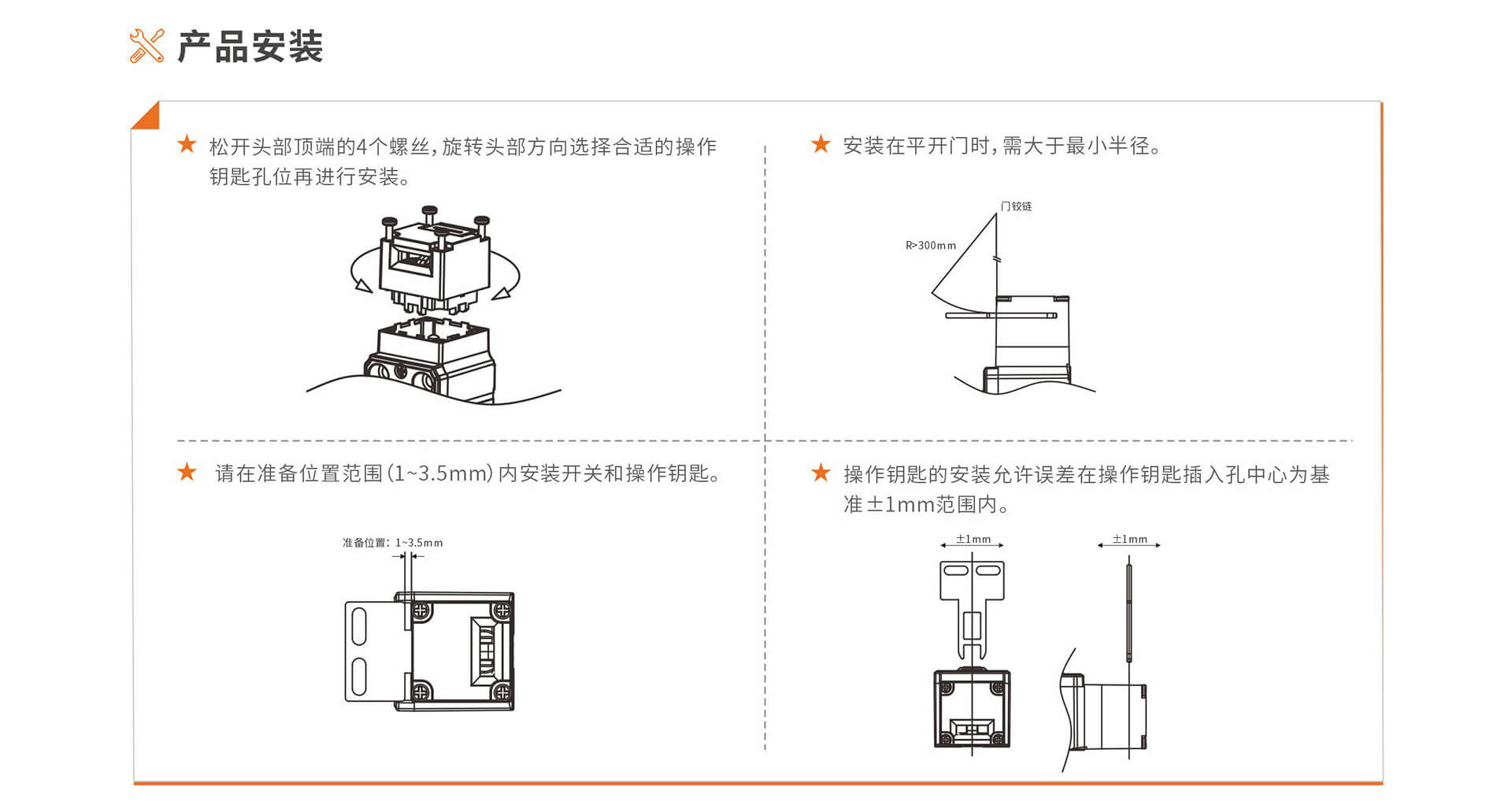 产品安装

★ 松开头部顶端的4个螺丝，旋转头部方向选择合适的操作钥匙孔位再进行安装。

★ 安装在平开门时，需大于最小半径。

门铰链

R>300mm

★ 请在准备位置范围（1~3.5mm）内安装开关和操作钥匙。

准备位置：1~3.5mm

★ 操作钥匙的安装允许误差在操作钥匙插入孔中心为基准±1mm范围内。

±1mm

±1mm