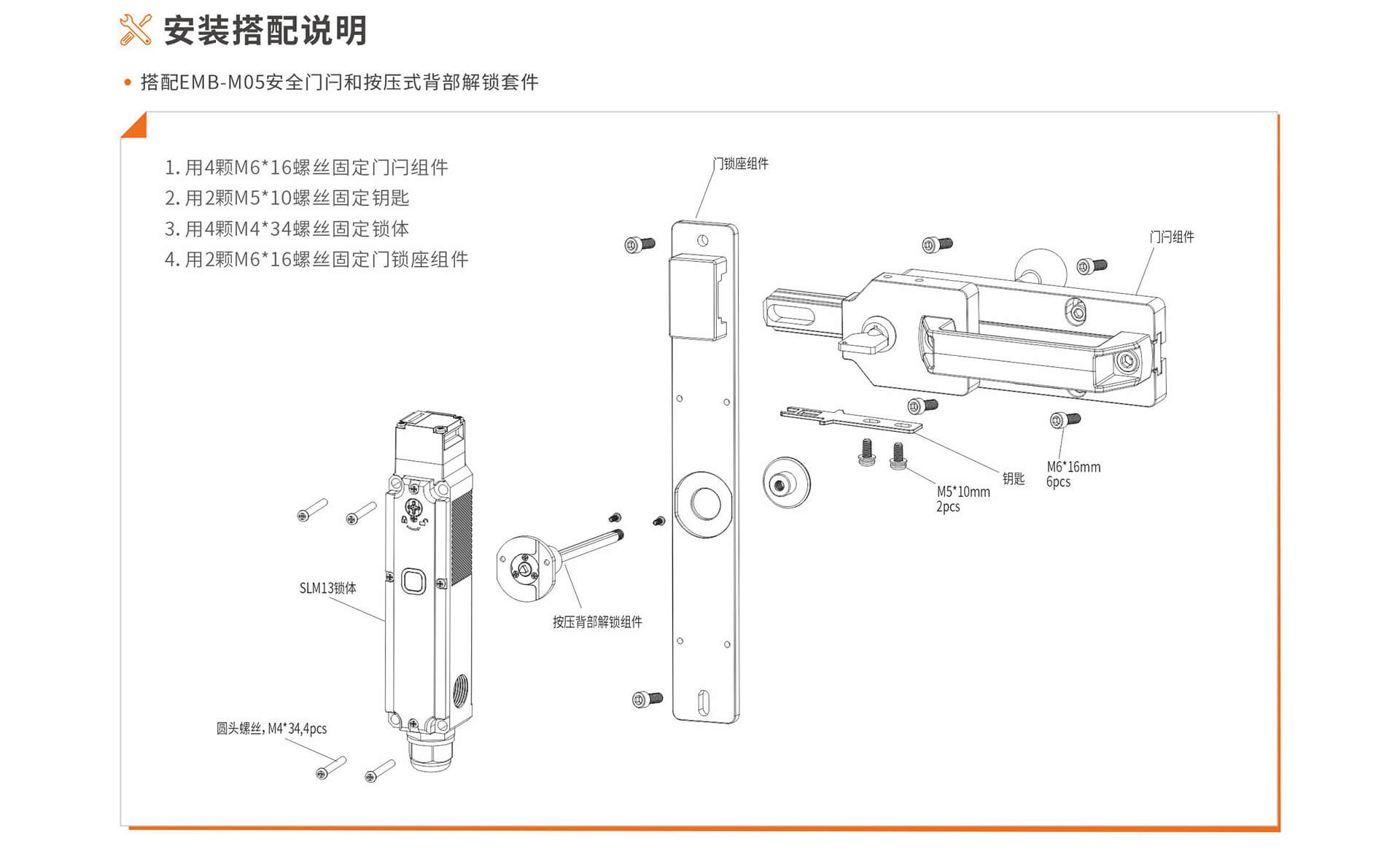 安装搭配说明

• 搭配EMB-M05安全门闩和按压式背部解锁套件

1. 用4颗M6*16螺丝固定门闩组件
2. 用2颗M5*10螺丝固定钥匙
3. 用4颗M4*34螺丝固定锁体
4. 用2颗M6*16螺丝固定门锁座组件

门锁座组件

门闩组件

钥匙

M6*16mm
6pcs

M5*10mm
2pcs

SLM13锁体

按压背部解锁组件

圆头螺丝, M4*34,4pcs